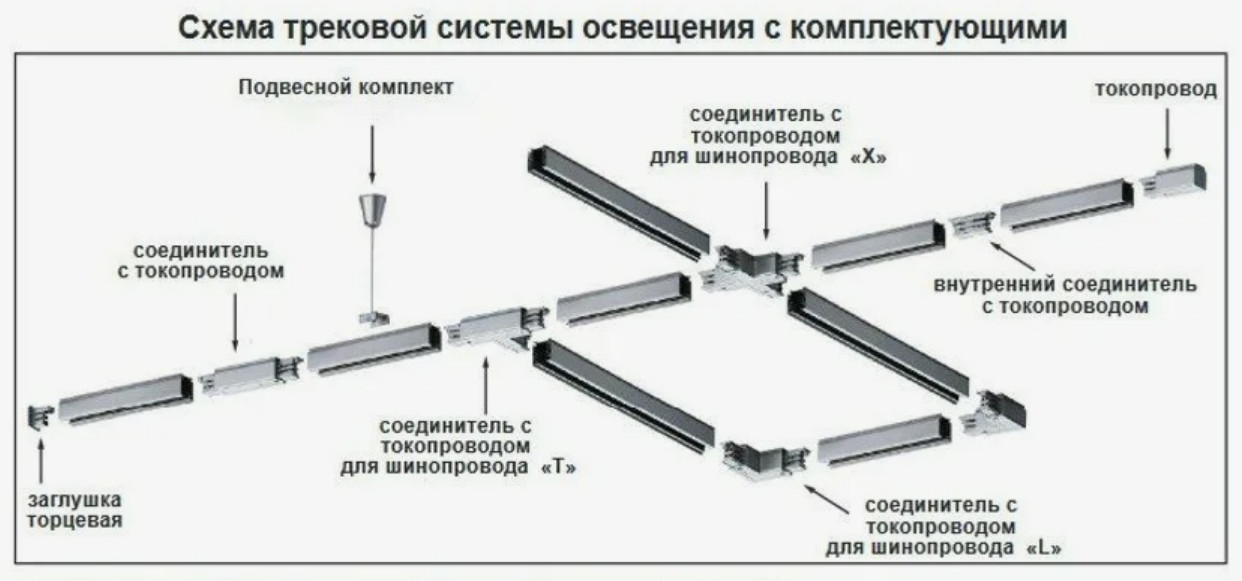 Схема трековой системы освещения с комплектующими

Подвесной комплект

соединитель с токопроводом для шинопровода «X»

токопровод

соединитель с токопроводом

внутренний соединитель с токопроводом

соединитель с токопроводом для шинопровода «T»

заглушка торцевая

соединитель с токопроводом для шинопровода «L»