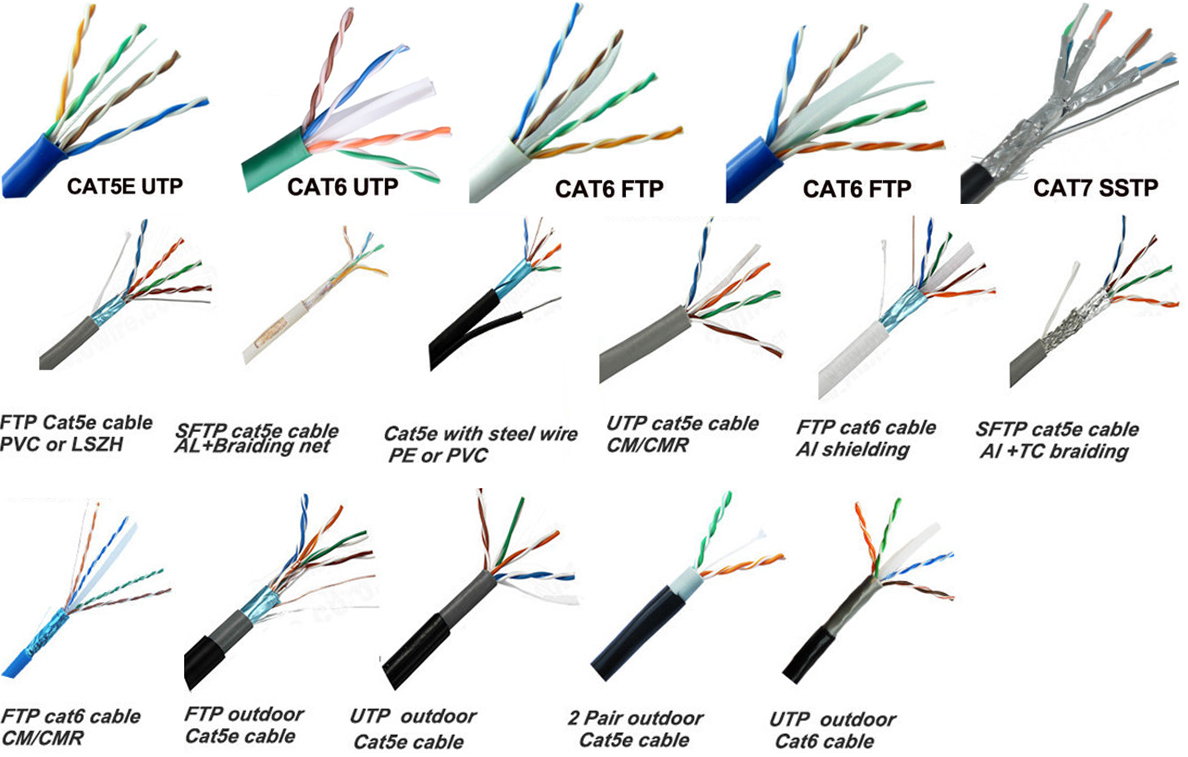 CAT5E UTP
CAT6 UTP
CAT6 FTP
CAT6 FTP
CAT7 SSTP

FTP Cat5e cable
PVC or LSZH

SFTP cat5e cable
AL+Braiding net

Cat5e with steel wire
PE or PVC

UTP cat5e cable
CM/CMR

FTP cat6 cable
Al shielding

SFTP cat5e cable
Al +TC braiding

FTP cat6 cable
CM/CMR

FTP outdoor
Cat5e cable

UTP outdoor
Cat5e cable

2 Pair outdoor
Cat5e cable

UTP outdoor
Cat6 cable